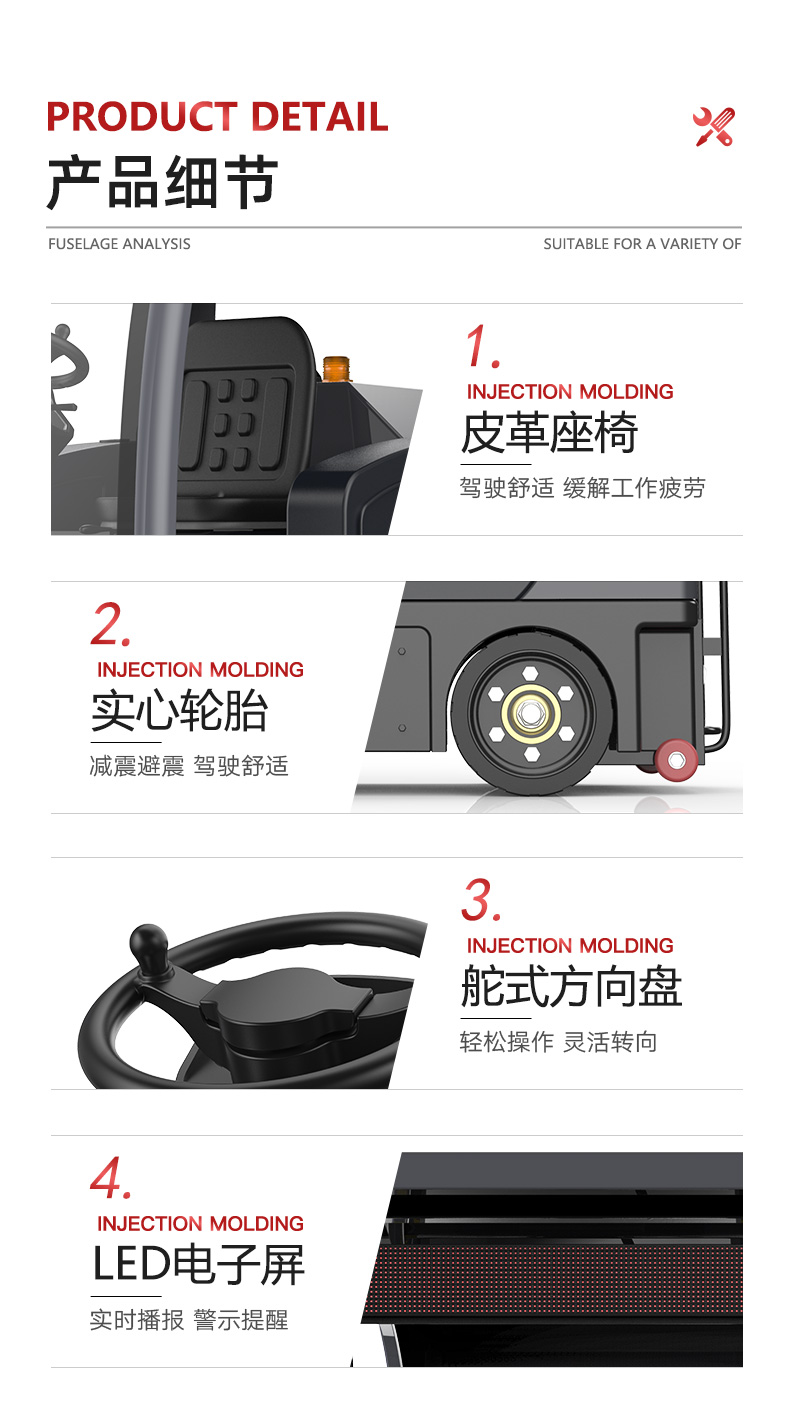 PRODUCT DETAIL
产品细节

FUSELAGE ANALYSIS

SUITABLE FOR A VARIETY OF

1.
INJECTION MOLDING
皮革座椅
驾驶舒适 缓解工作疲劳

2.
INJECTION MOLDING
实心轮胎
减震避震 驾驶舒适

3.
INJECTION MOLDING
舵式方向盘
轻松操作 灵活转向

4.
INJECTION MOLDING
LED电子屏
实时播报 警示提醒